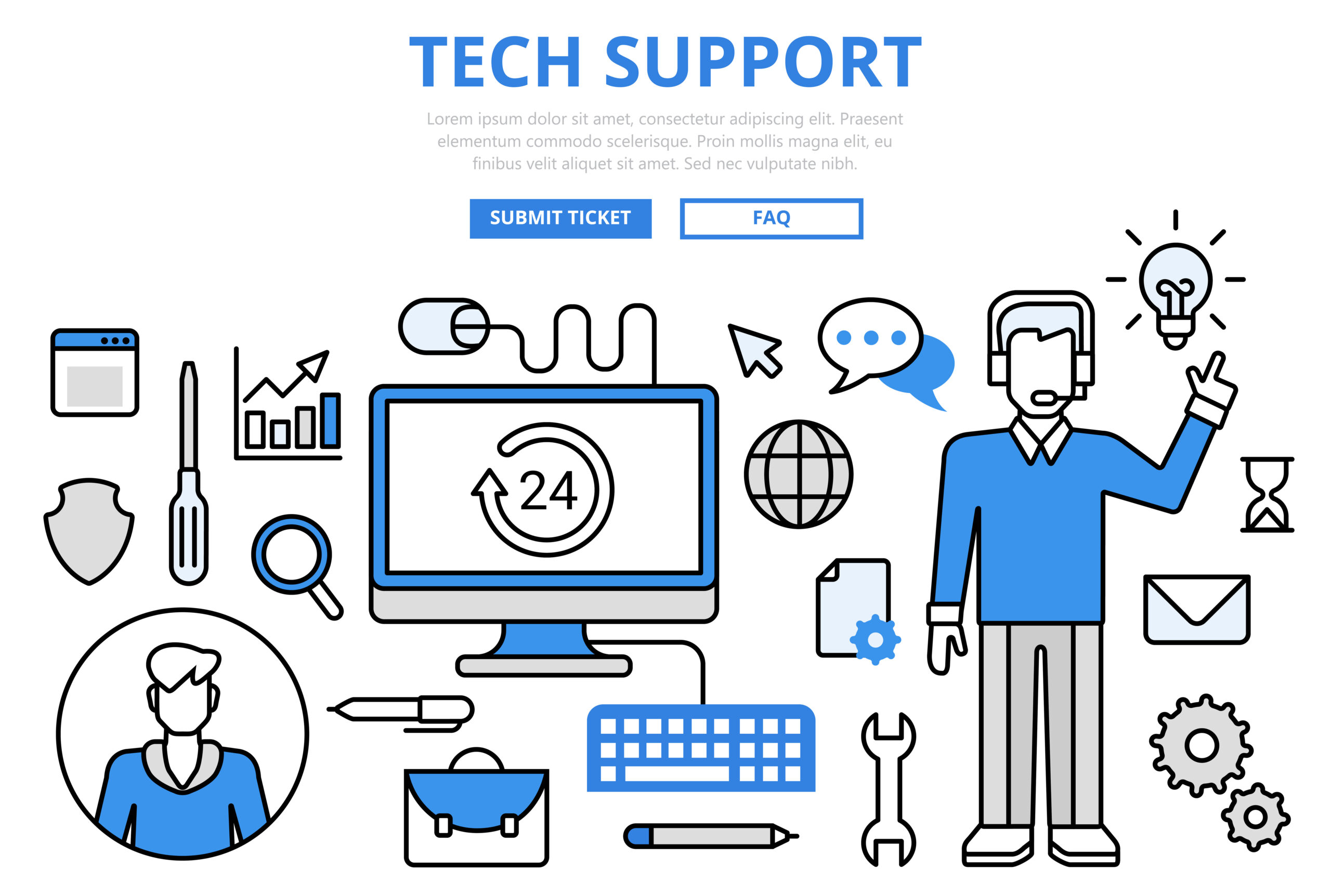 TECH SUPPORT

Lorem ipsum dolor sit amet, consectetur adipiscing elit. Praesent elementum commodo scelerisque. Proin mollis magna elit, eu finibus velit aliquet sit amet. Sed nec vulputate nibh.

SUBMIT TICKET

FAQ

24